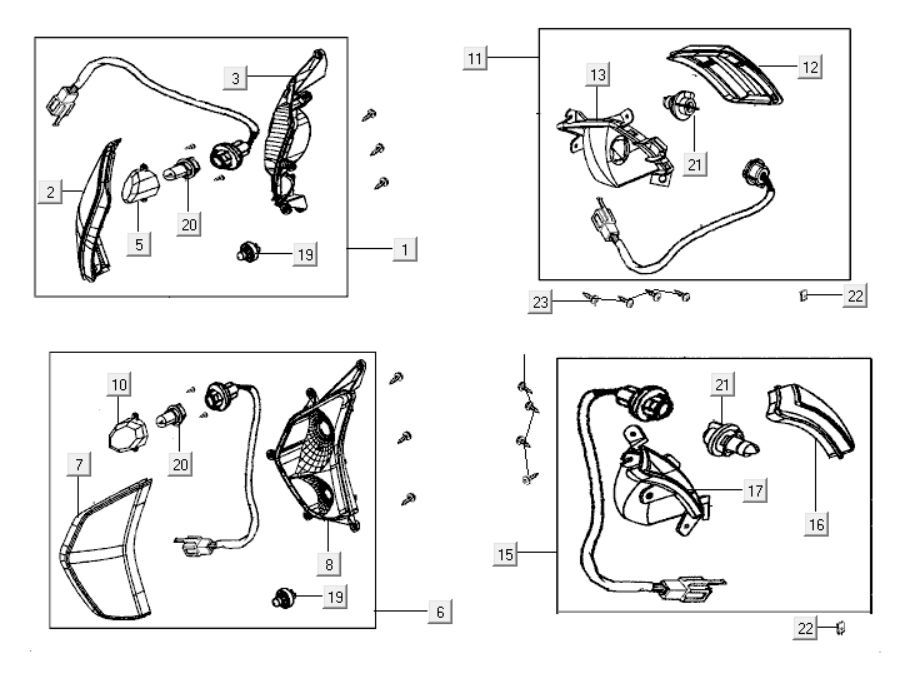 3
2
5
20
19
1
11
13
12
21
23
22
10
20
7
8
19
6
21
17
16
15
22