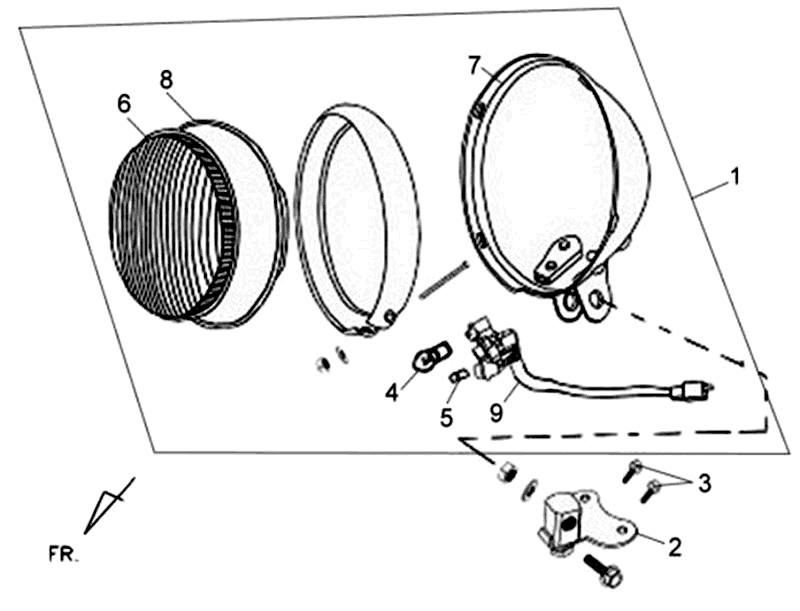 8
6
7
1
4
5
9
3
2
FR.