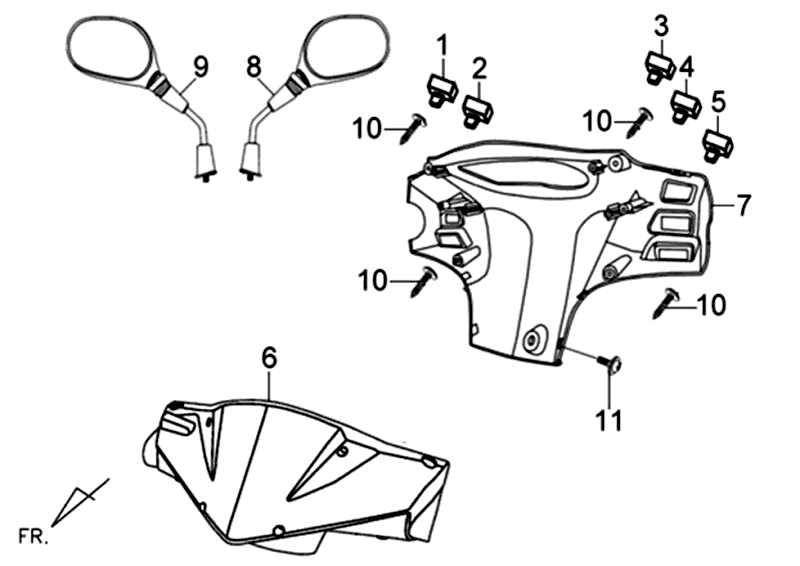 9
8
1
2
3
4
5
10
10
7
10
10
6
11
FR.