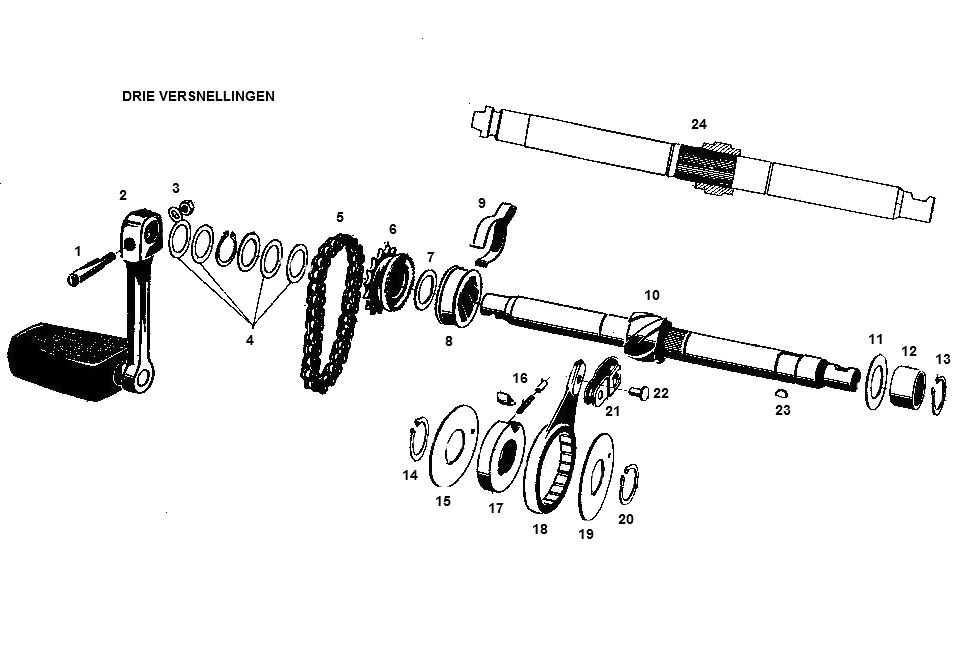 DRIE VERSNELLINGEN

24

2
3
1
4
5
6
7
8
9
10
11
12
13
16
22
21
23
14
15
17
18
19
20