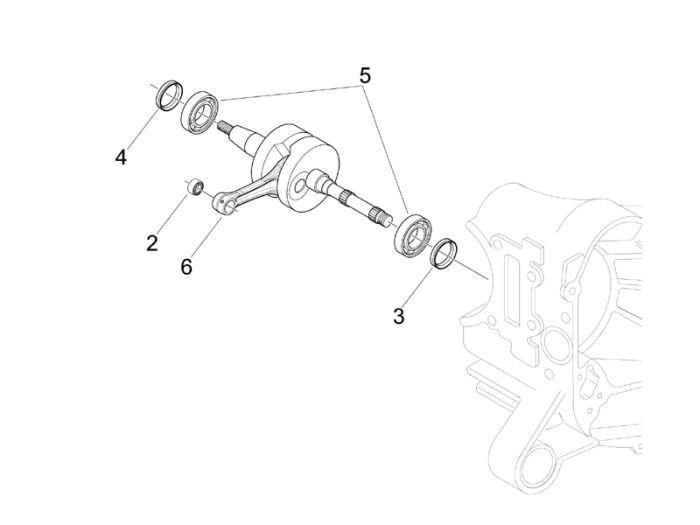 5
4
2
6
3