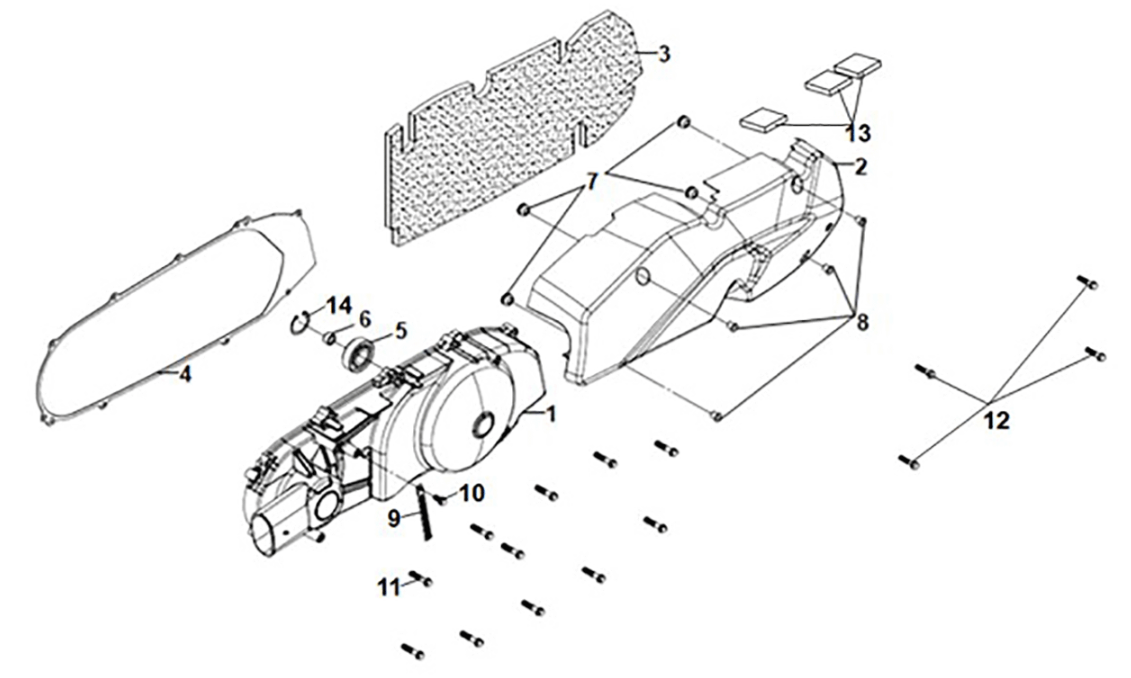 3
13
2
7
8
14
6
5
4
1
12
10
9
11