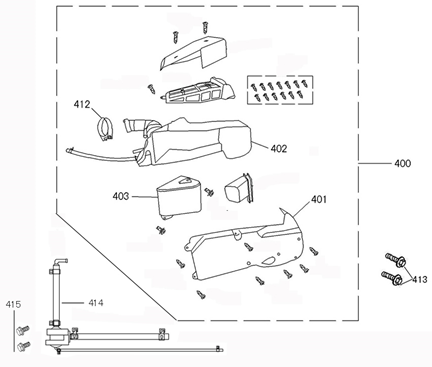 412
402
400
403
401
413
414
415