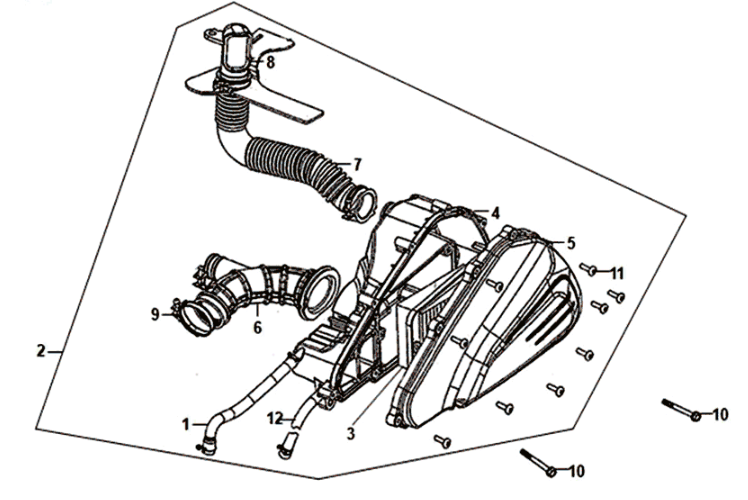 8
7
4
5
11
9
6
2
1
12
3
10
10