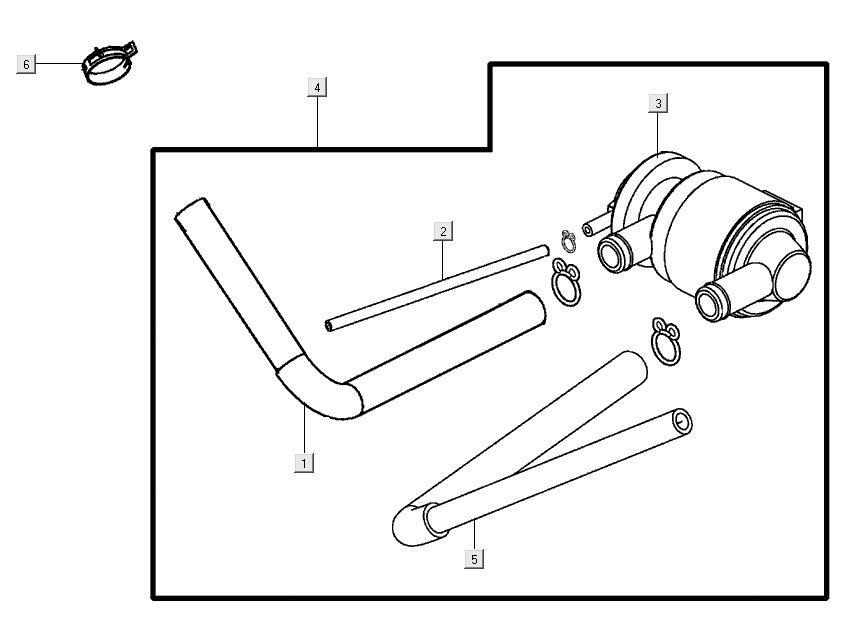 6
4
3
2
1
5