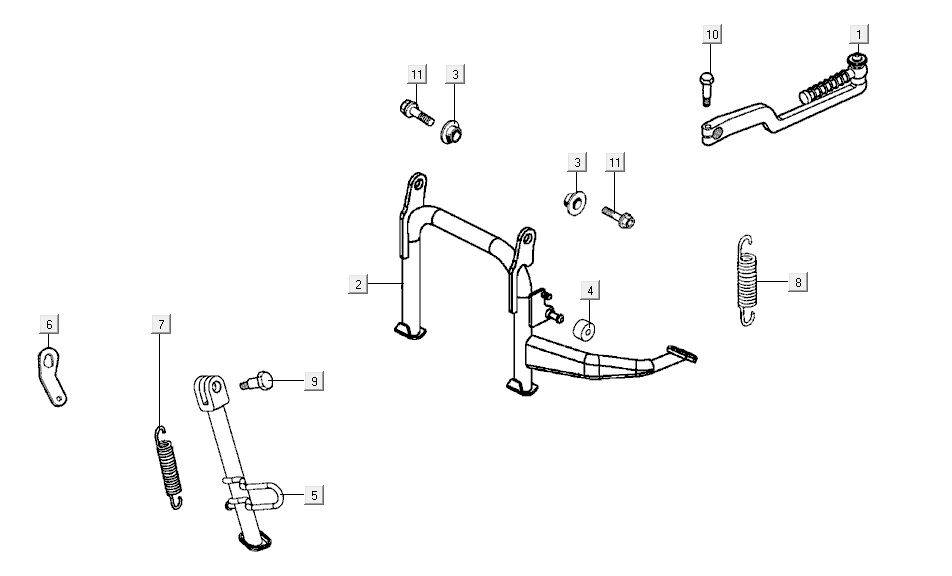 10
1
11
3
3
11
2
4
8
6
7
9
5