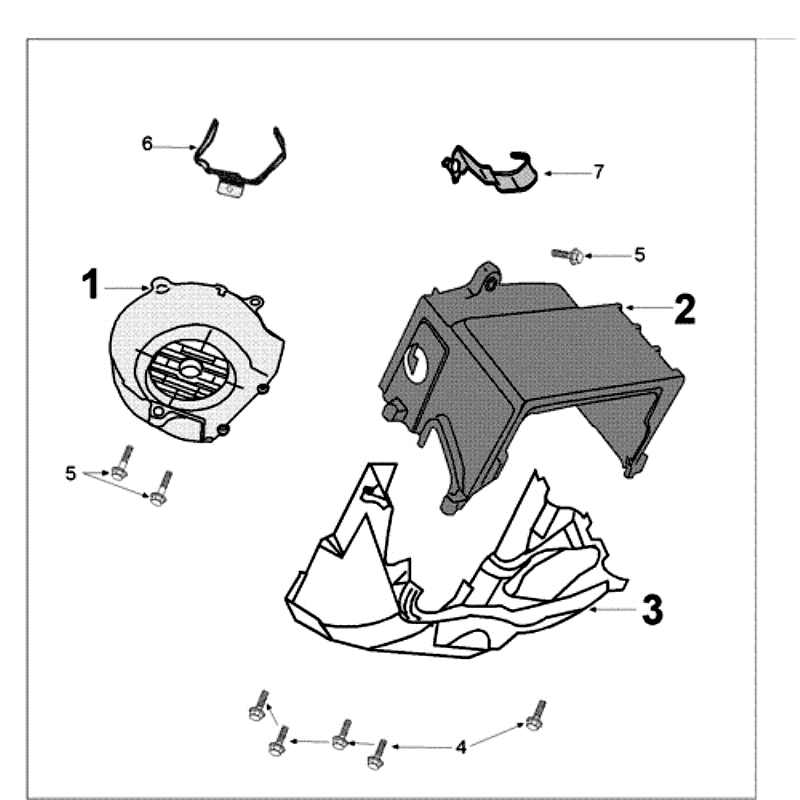 6
7
5
1
2
5
3
4