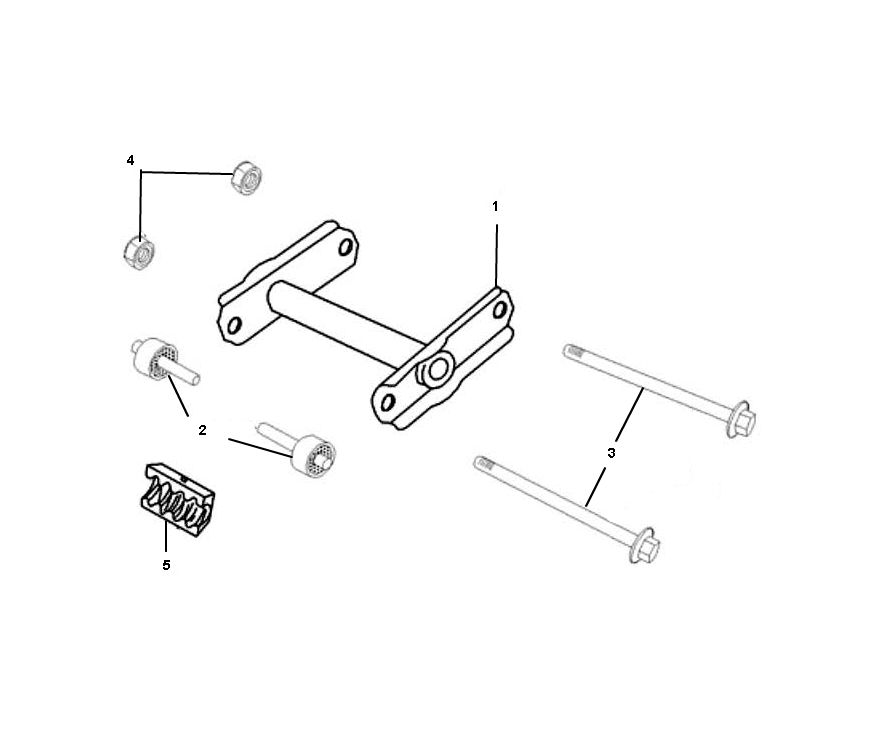 4
1
2
3
5