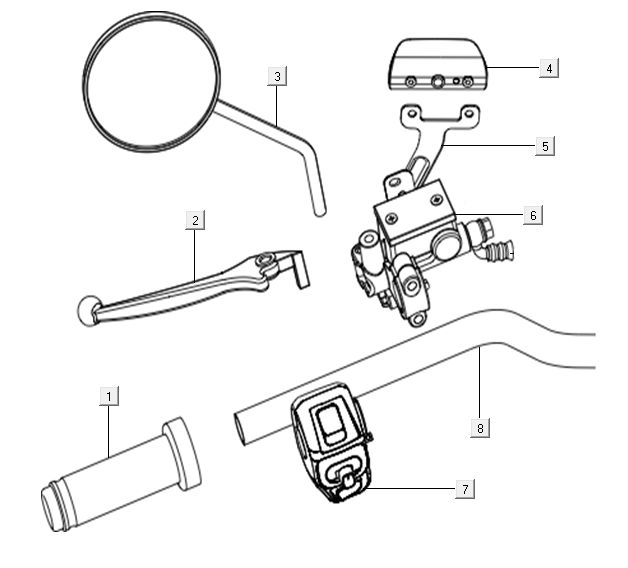 3
4
5
2
6
1
8
7