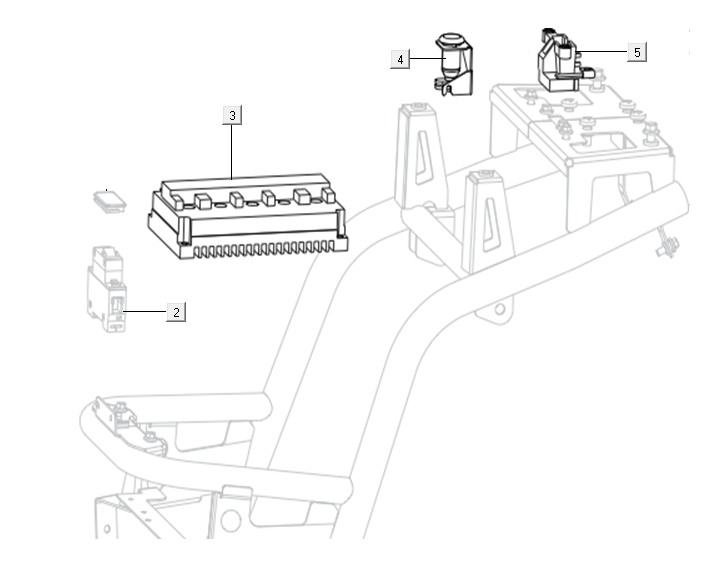 4
5
3
2