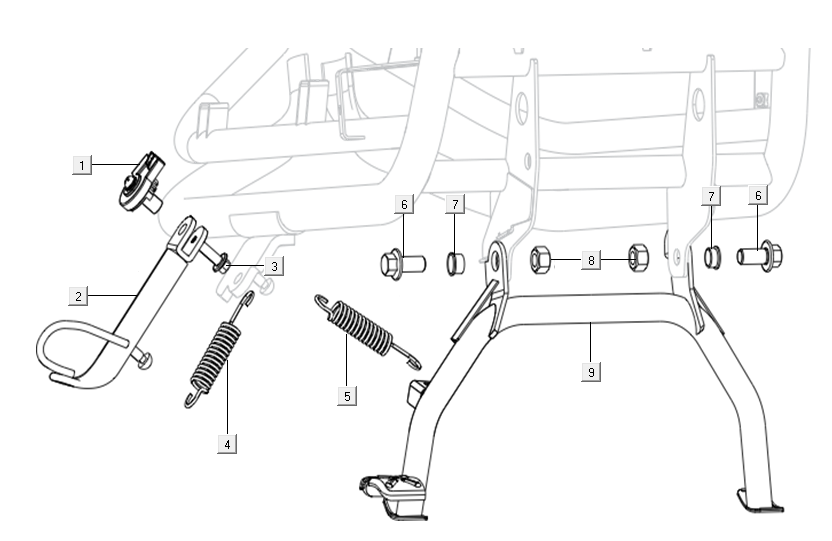 1
2
3
4
5
6
7
8
7
6
9