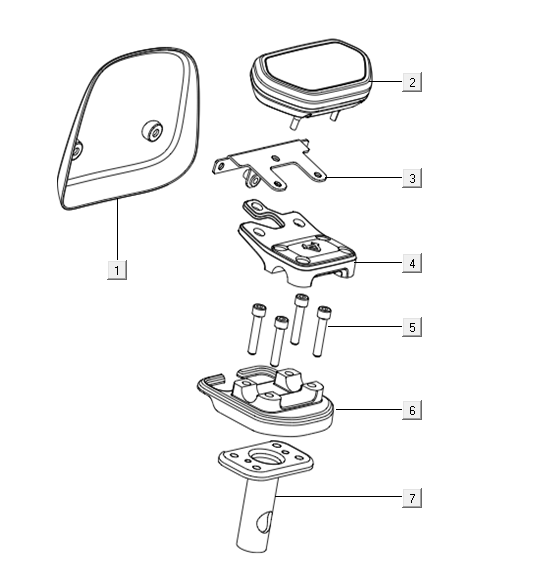 2
3
1
4
5
6
7