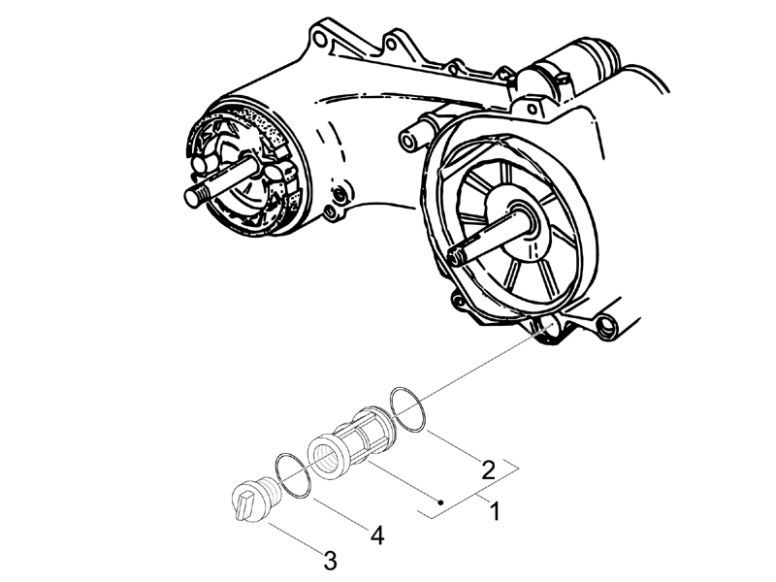 2
1
4
3