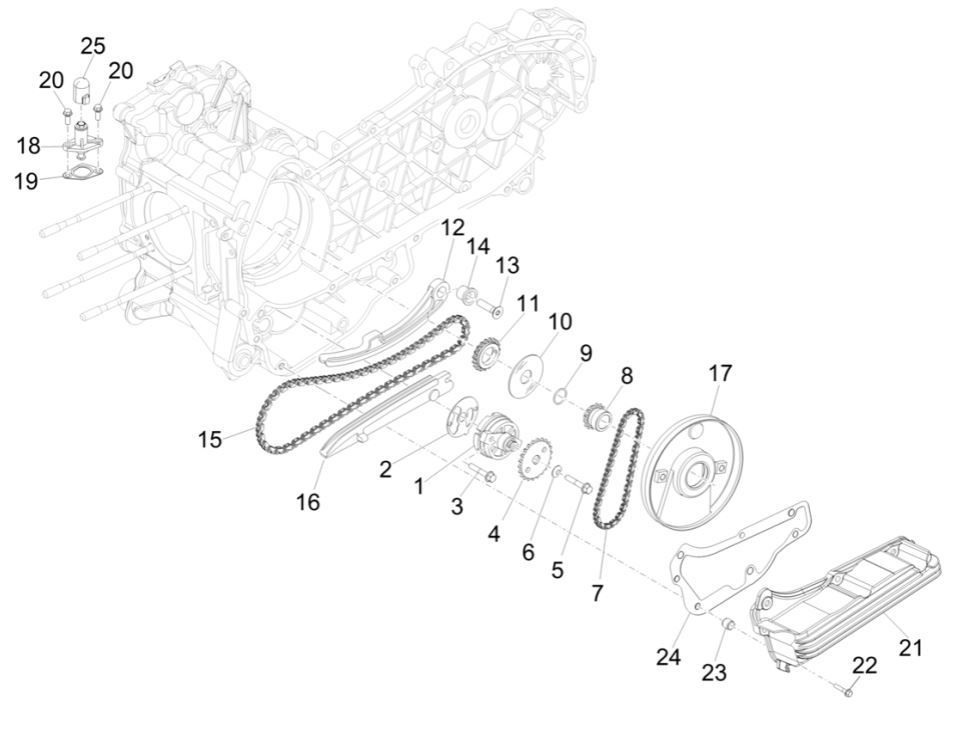 25
20
20
18
19
12
14
13
11
10
9
8
17
15
2
1
16
3
4
6
5
7
24
23
21
22