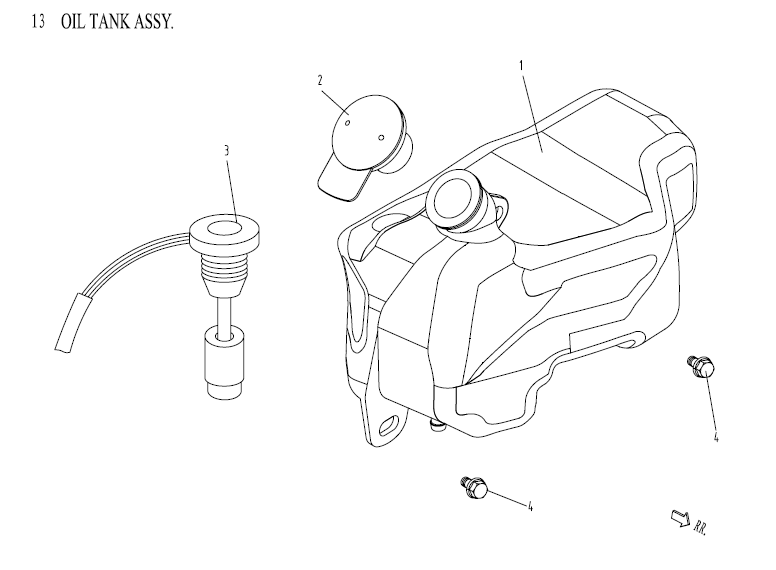 13 OIL TANK ASSY.

2

1

3

4

4

RR.