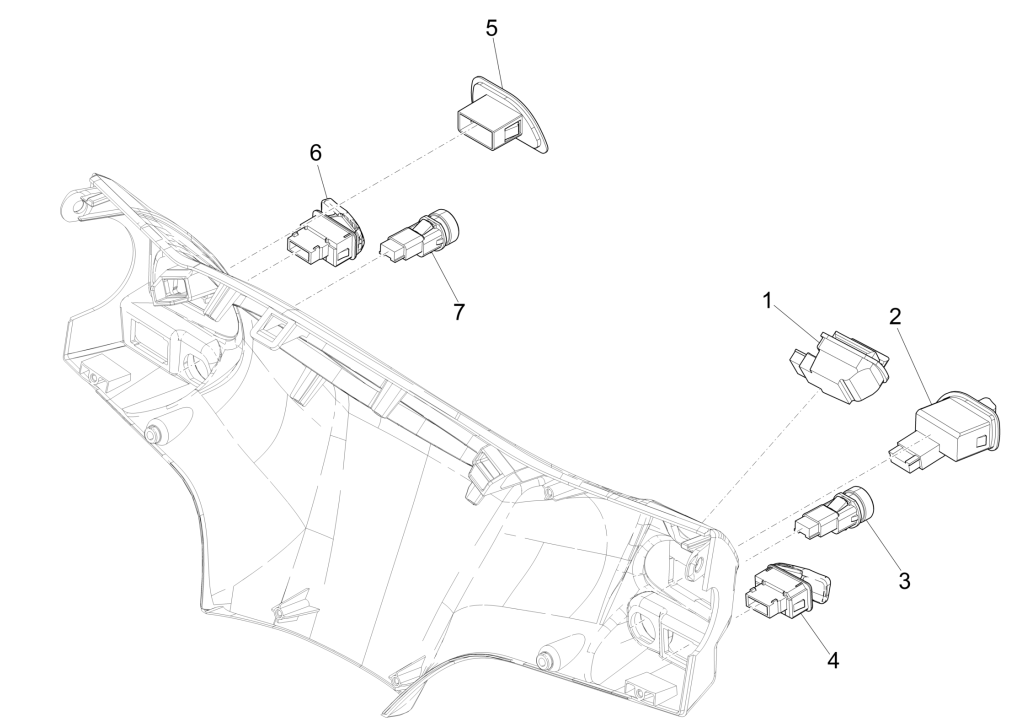 5
6
7
1
2
3
4