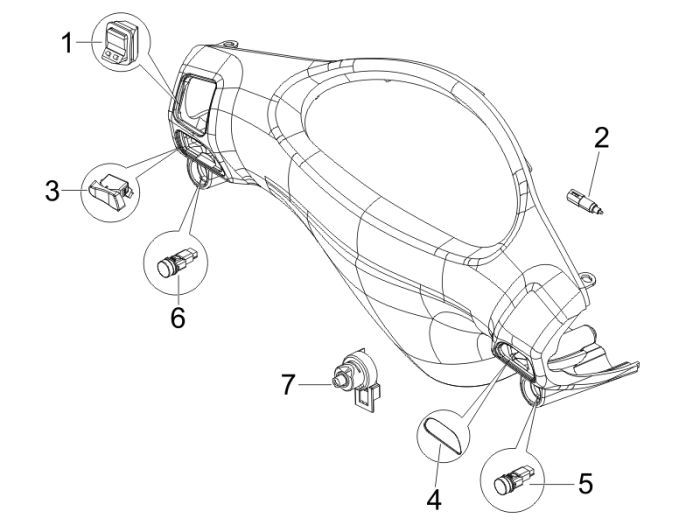 1
2
3
6
7
4
5