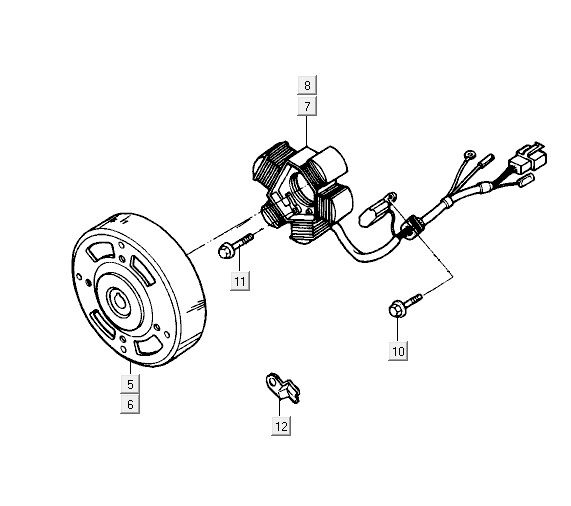 8
7
11
10
5
6
12