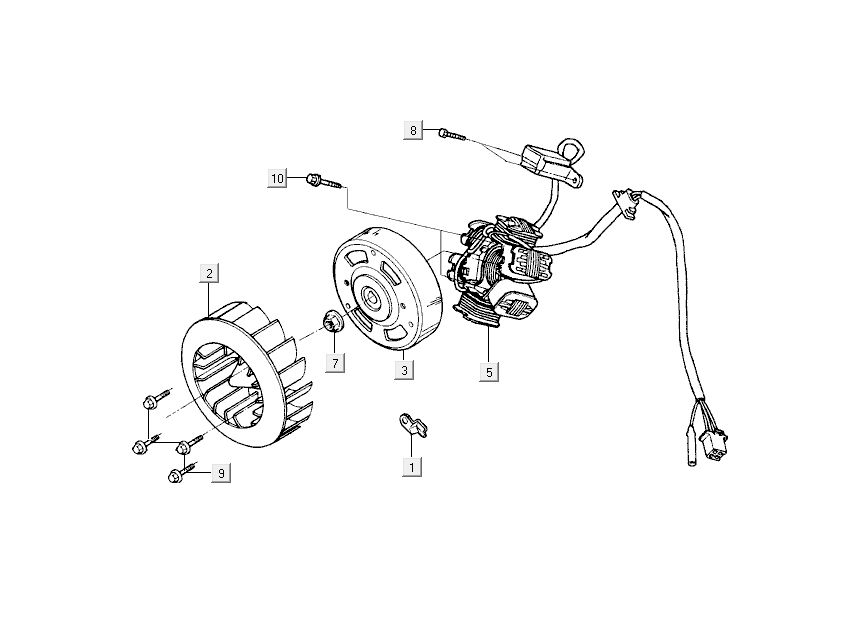 8
10
2
7
3
5
1
9