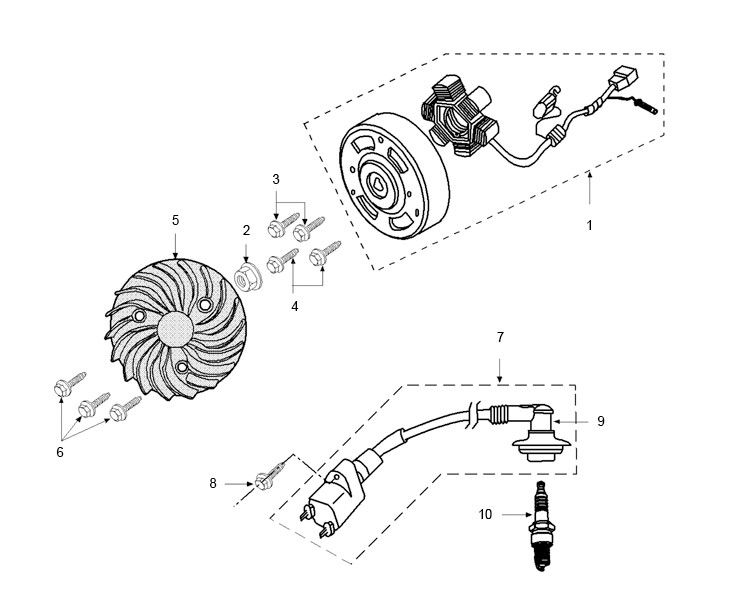 3
5
2
1
4
7
9
6
8
10