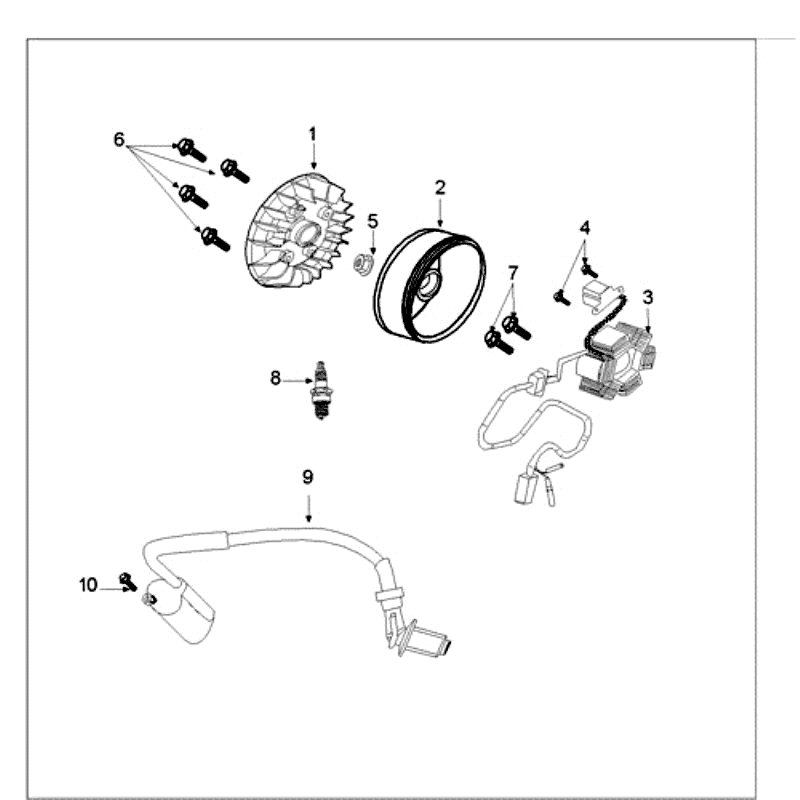 6
1
2
5
4
7
3
8
9
10