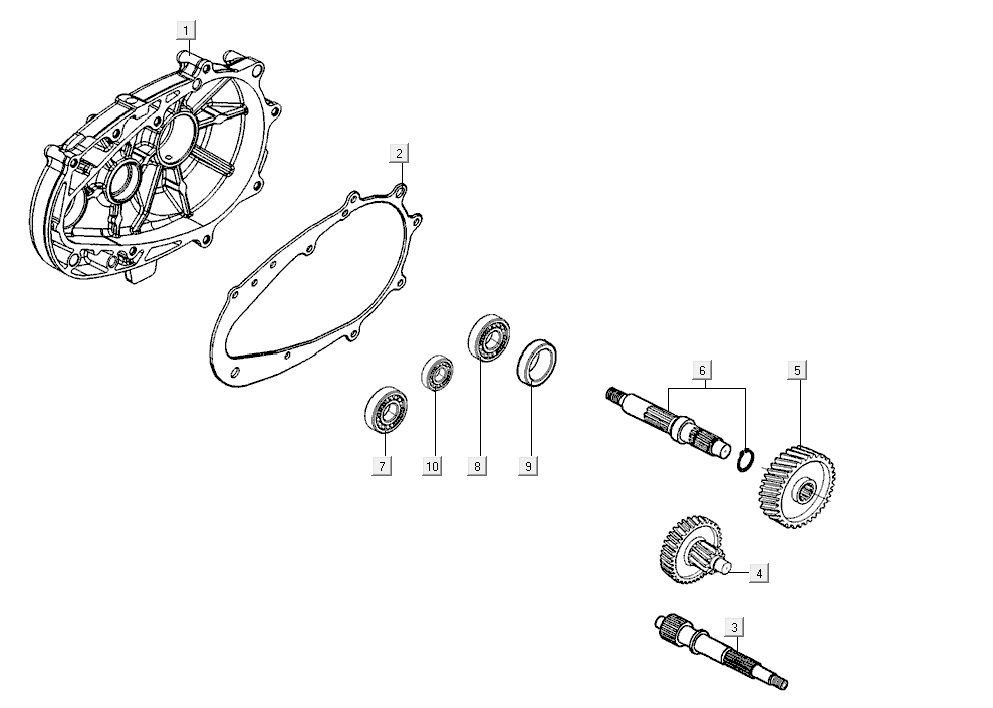 1
2
6
5
7
10
8
9
4
3