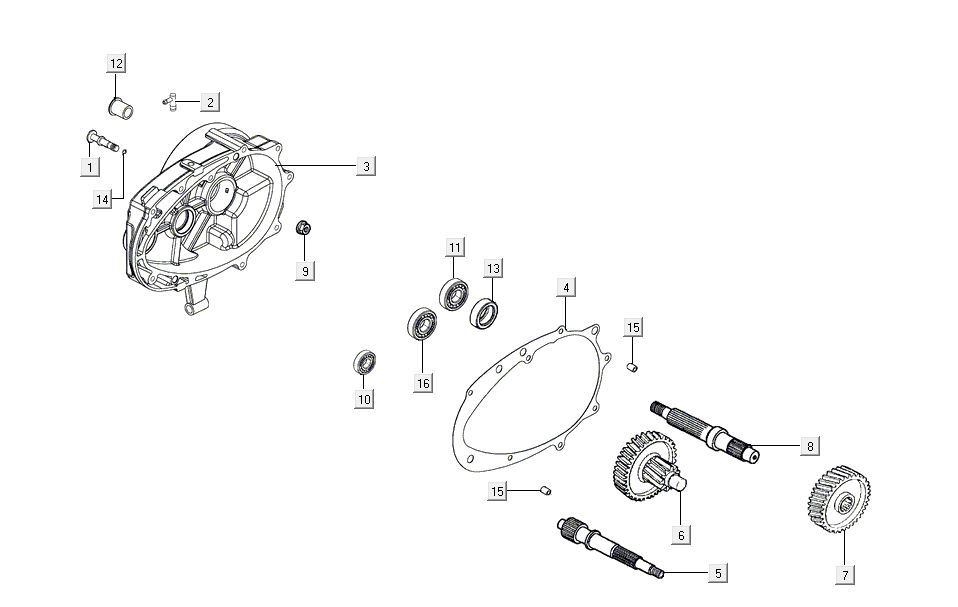 12
2
1
14
3
9
11
13
4
15
16
10
8
15
6
7
5