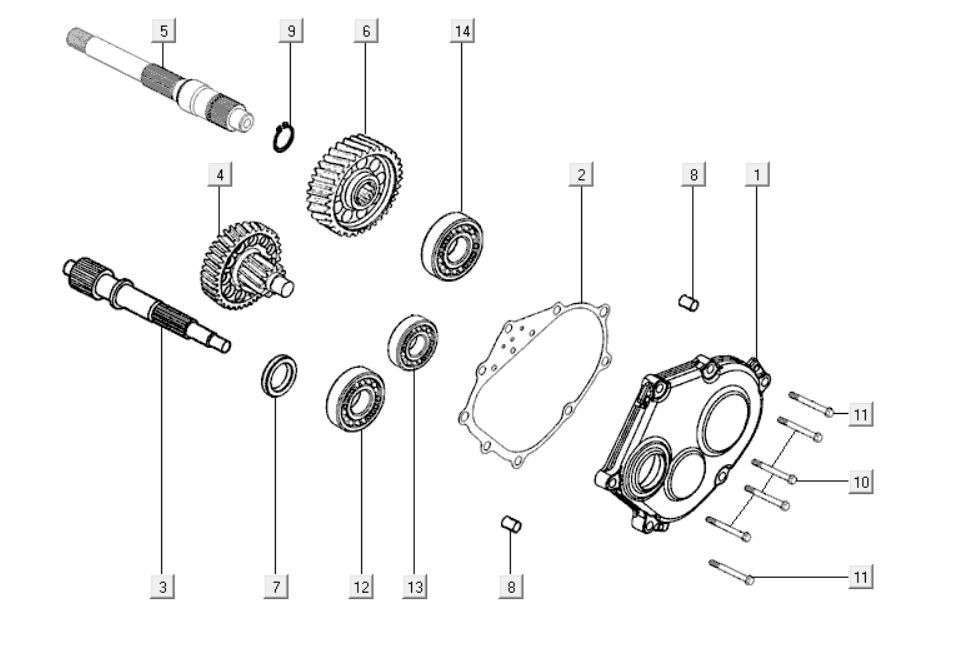 5
9
6
14
4
2
8
1
11
10
11
3
7
12
13
8