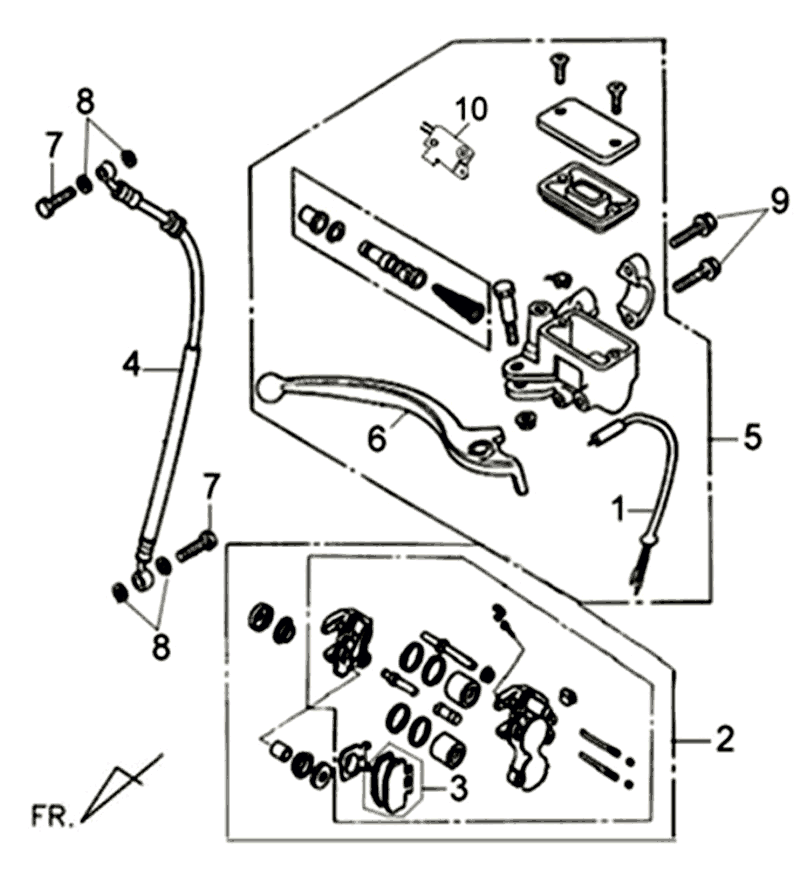 8
7
10
9
4
6
5
1
7
8
2
3
FR.