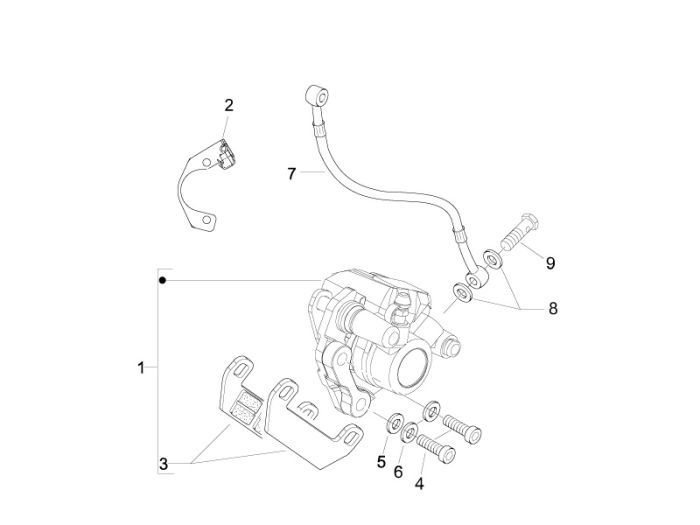 2
7
9
8
1
3
5
6
4