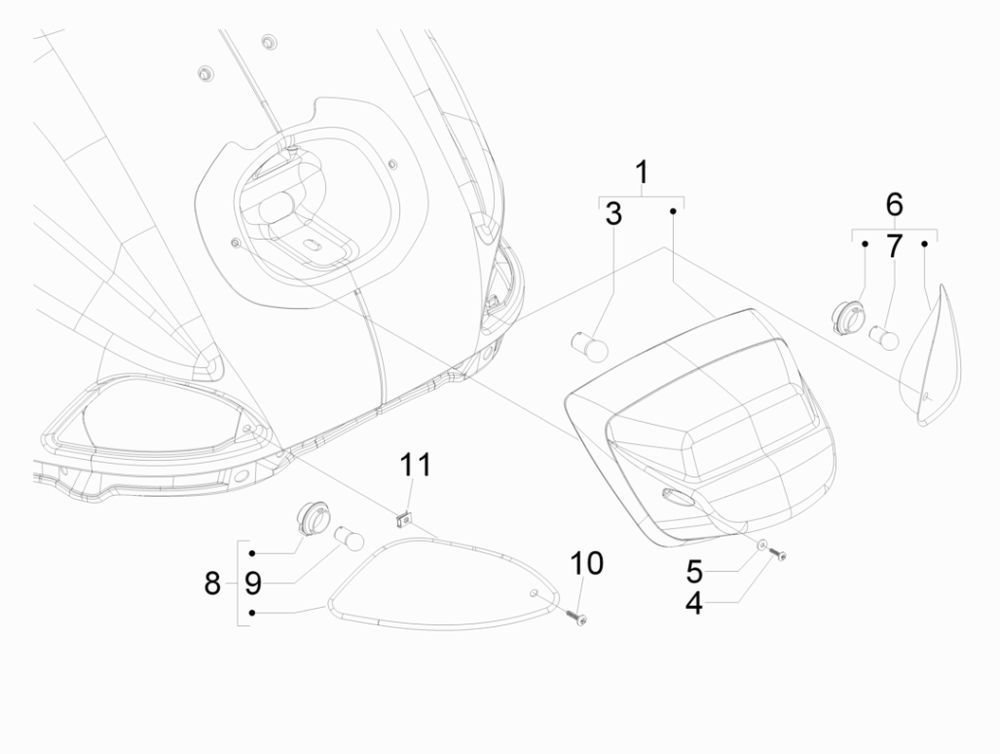 1
3
6
7
11
8
9
10
5
4