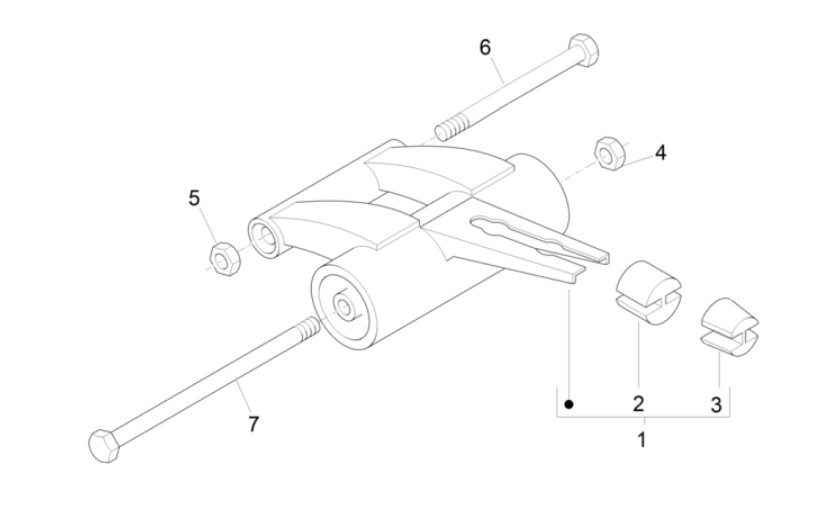 6
4
5
2
3
1
7