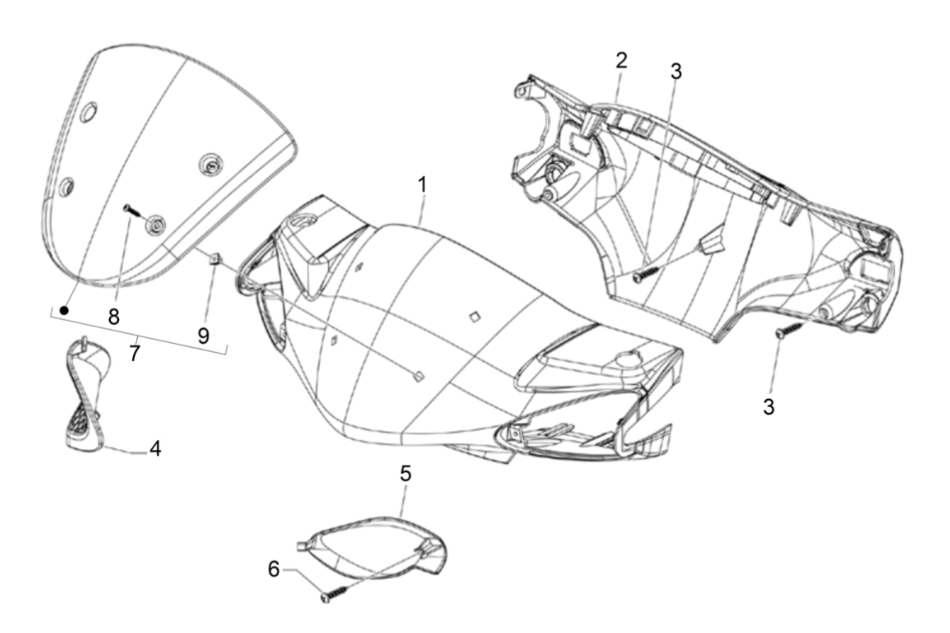 2
3
1
8
9
7
3
4
5
6