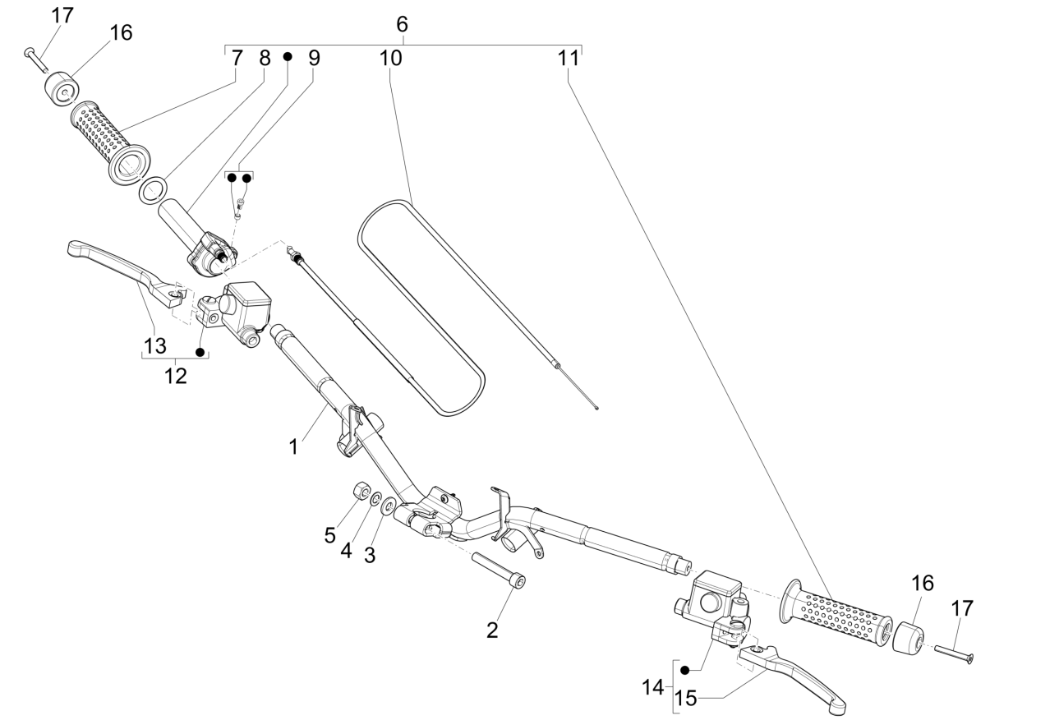 17
16
6
7
8
9
10
11
13
12
1
5
4
3
2
16
17
14
15