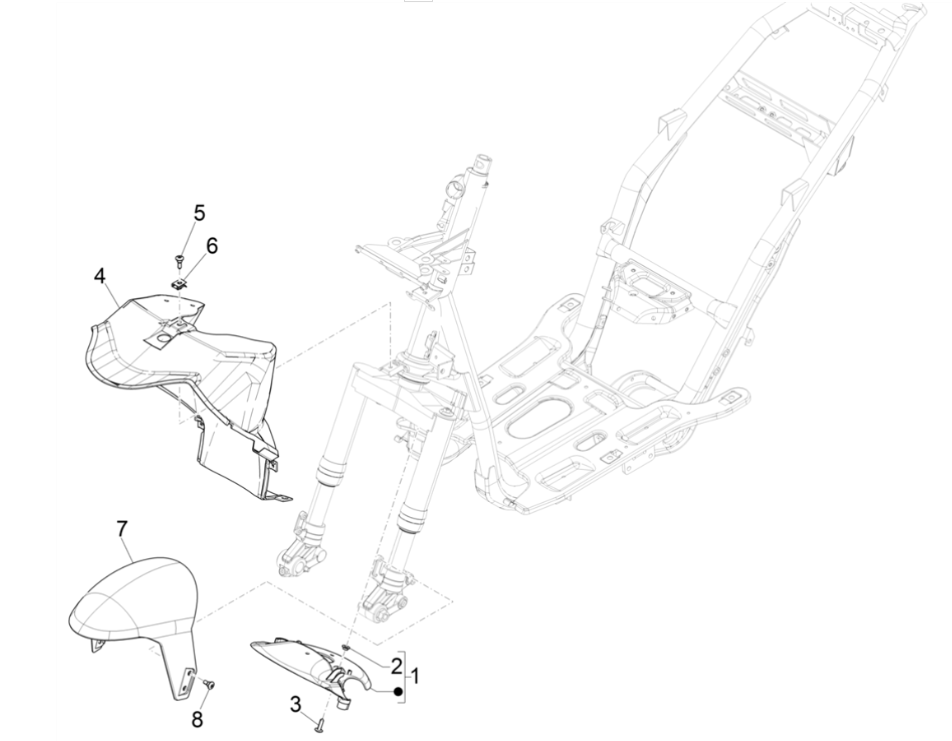 5
6
4
7
2
1
3
8