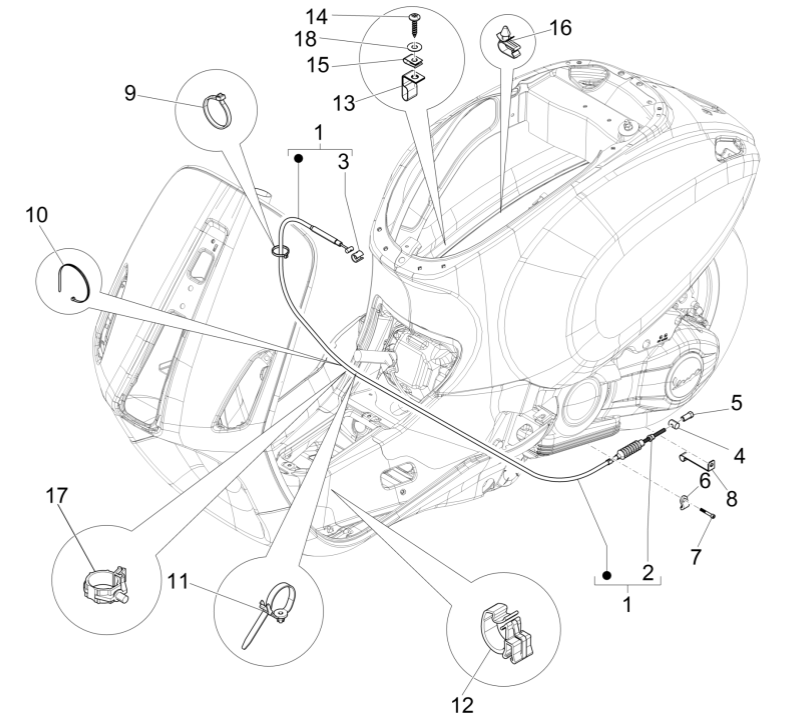 14
18
15
13
16
9
1
3
10
5
4
6
8
7
2
1
17
11
12