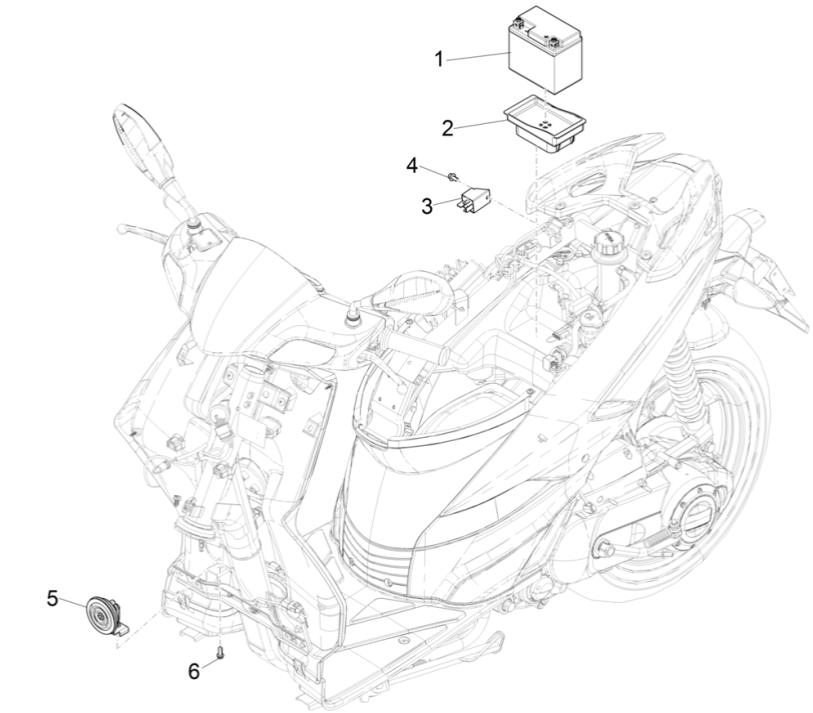 1
2
4
3
5
6