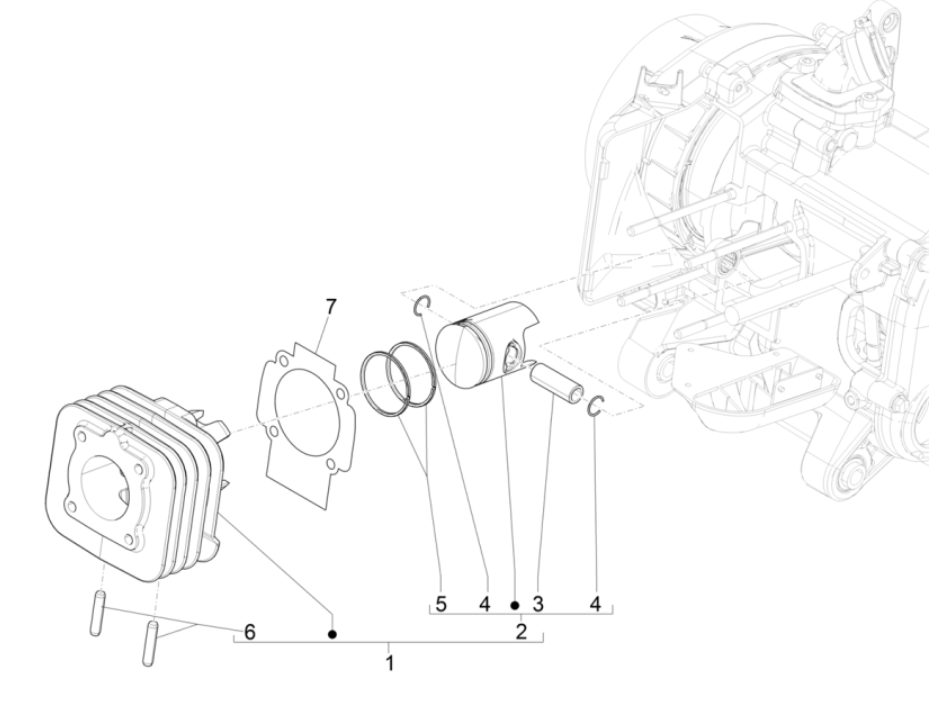 7
5 4 3 4
2
6
1