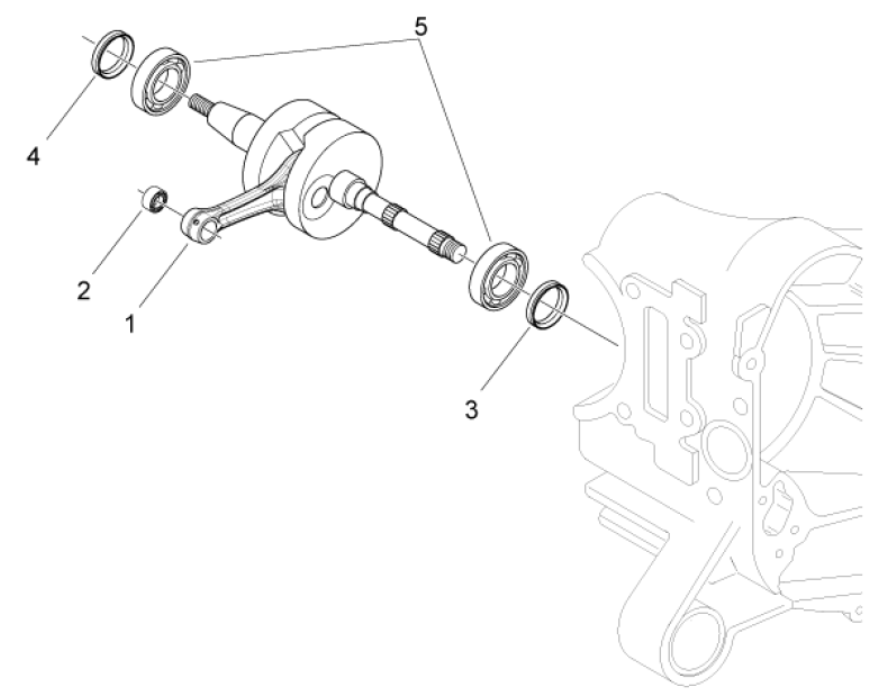 5
4
2
1
3