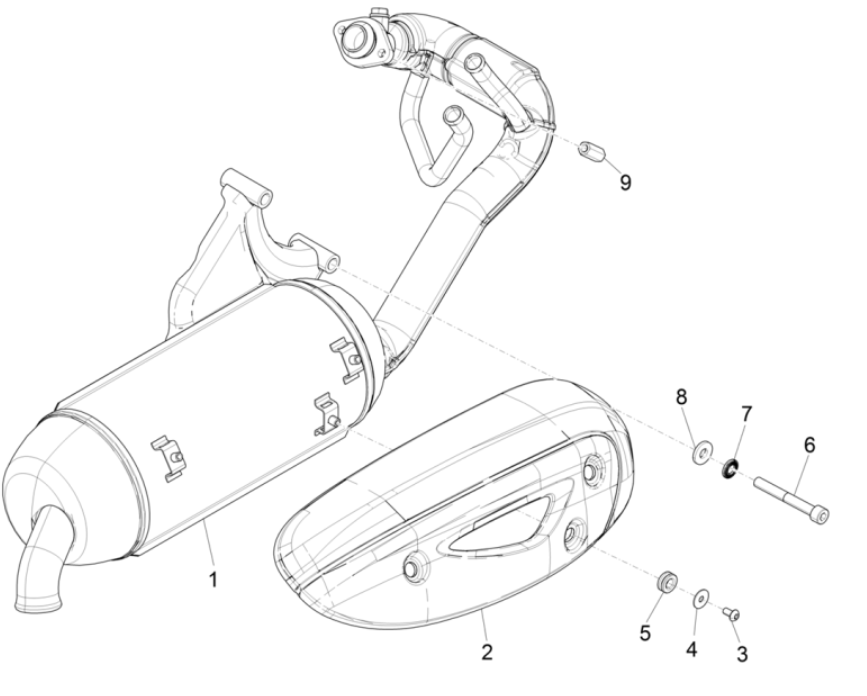 9
8
7
6
1
2
5
4
3