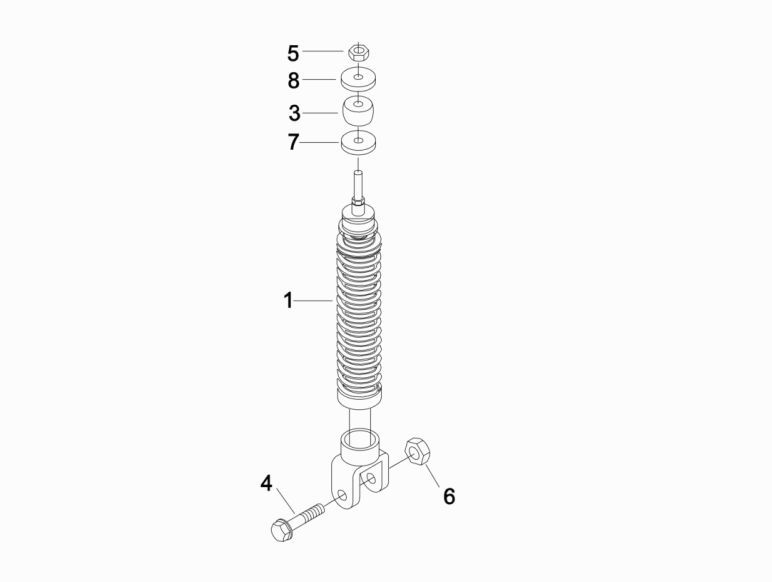 5
8
3
7
1
4
6