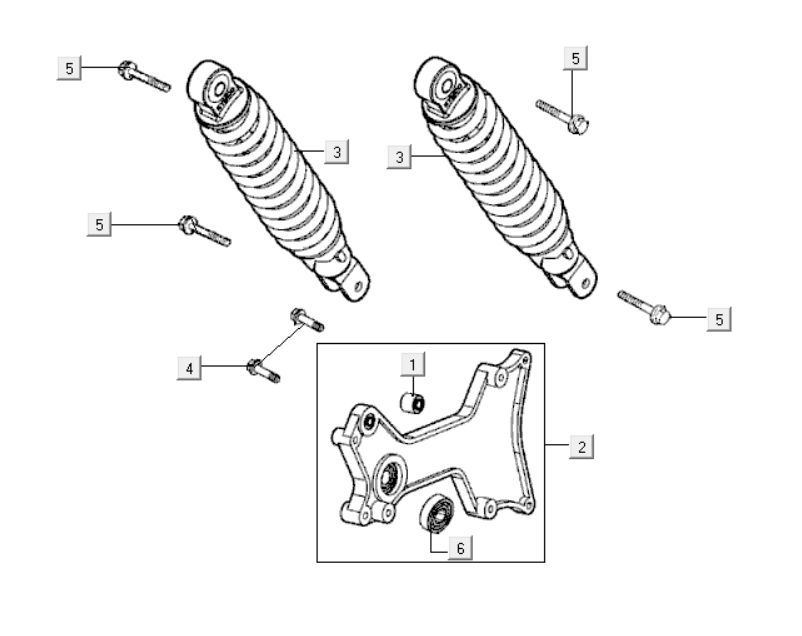 5
5
3
3
5
5
4
1
2
6