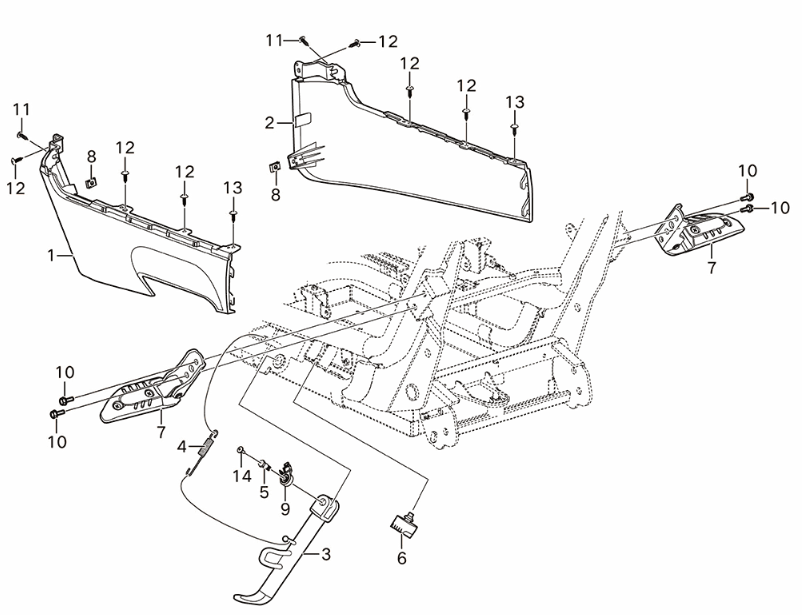 11
12
12
12
13
2
8
11
12
8
12
12
13
1
10
10
7
10
10
7
4
14
5
9
3
6