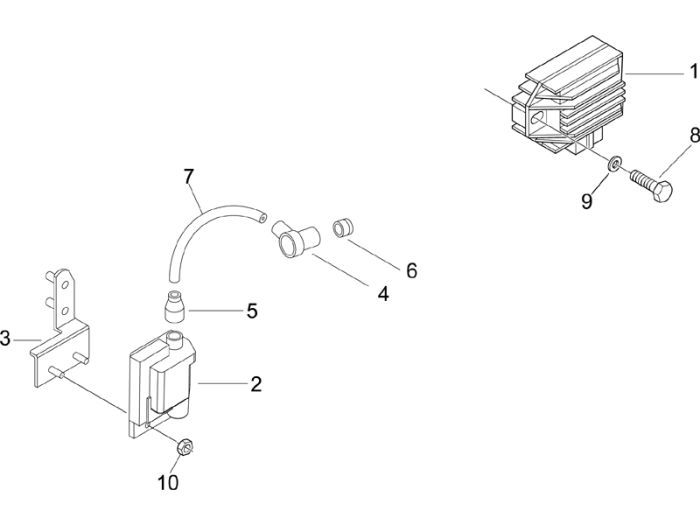 1
8
9
7
6
4
5
3
2
10