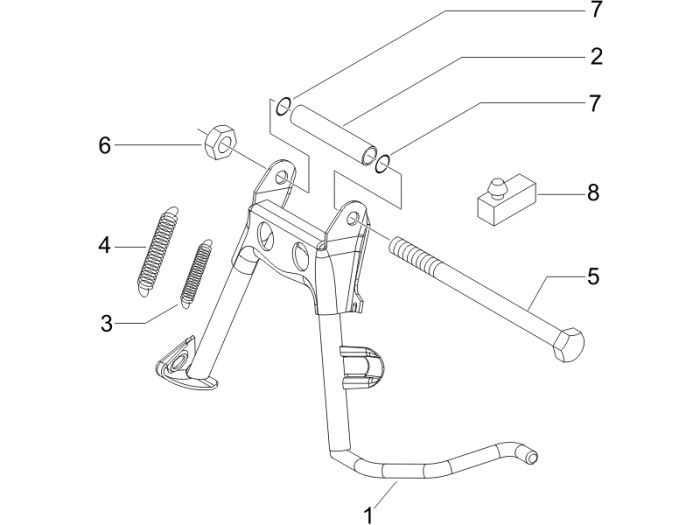 7
2
7
6
8
4
5
3
1