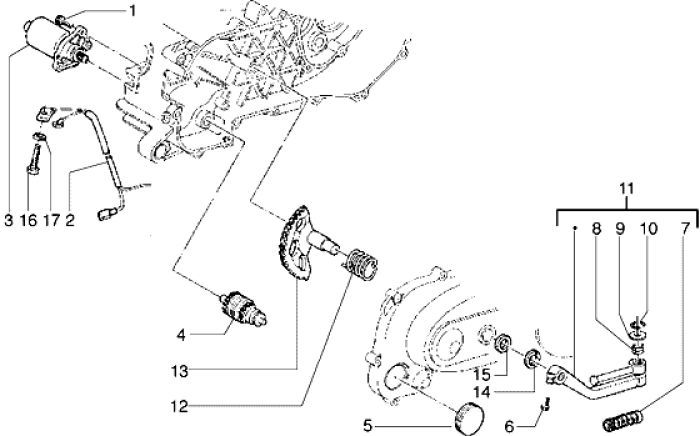 1
3 16 17 2
11
8 9 10 7
4
13
12
15
14
5
6