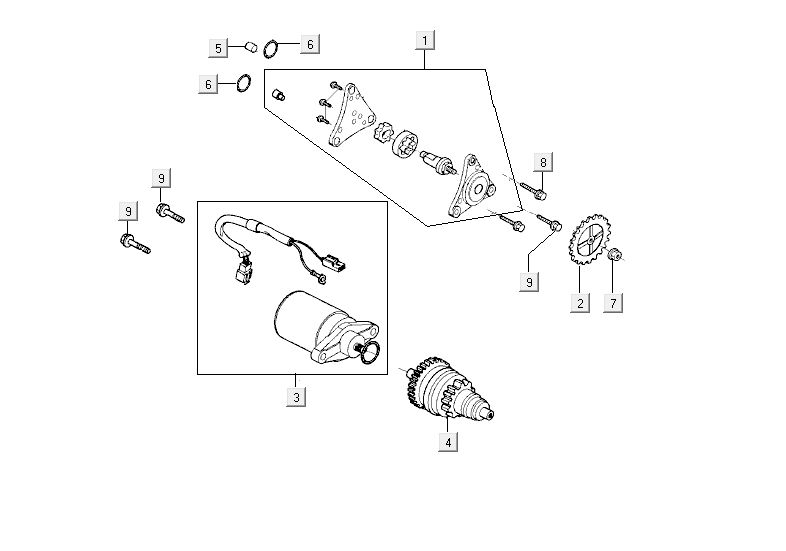 5
6
1
6
8
9
9
9
2
7
3
4