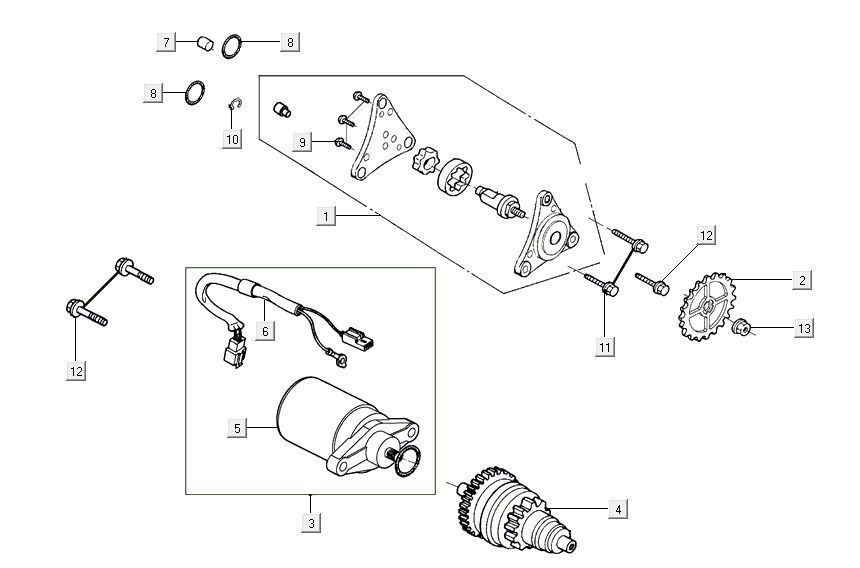 7
8
8
10
9
1
12
2
13
11
12
6
5
3
4