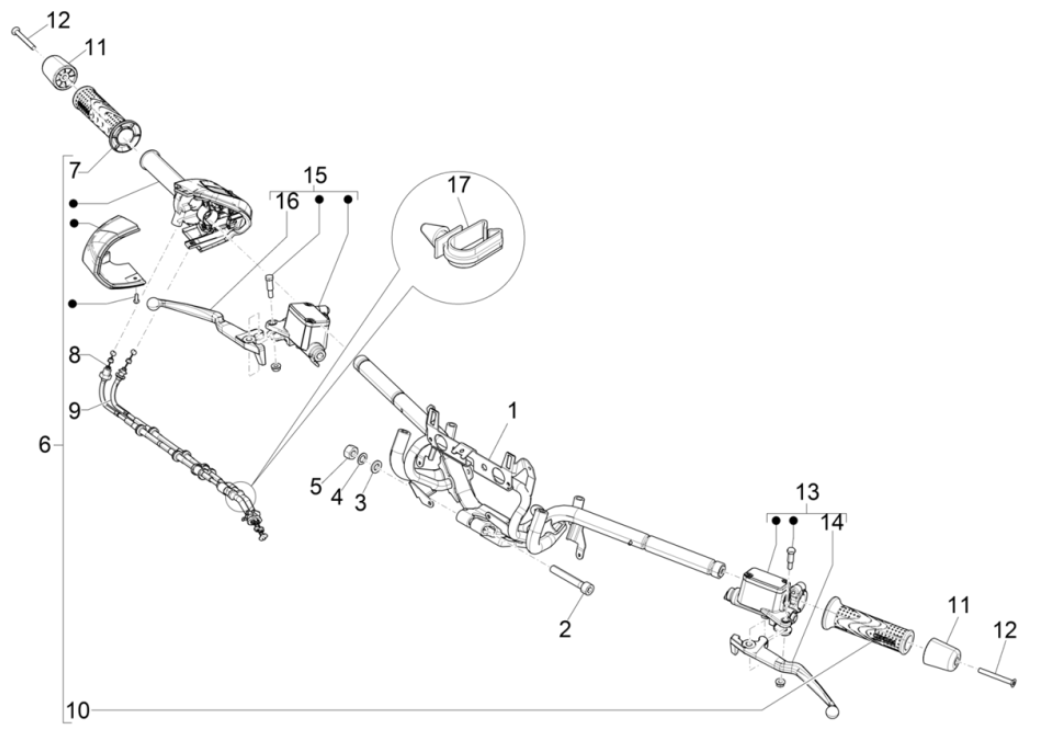 12
11
7
15
16
17
8
9
6
1
5
4
3
13
14
2
11
12
10