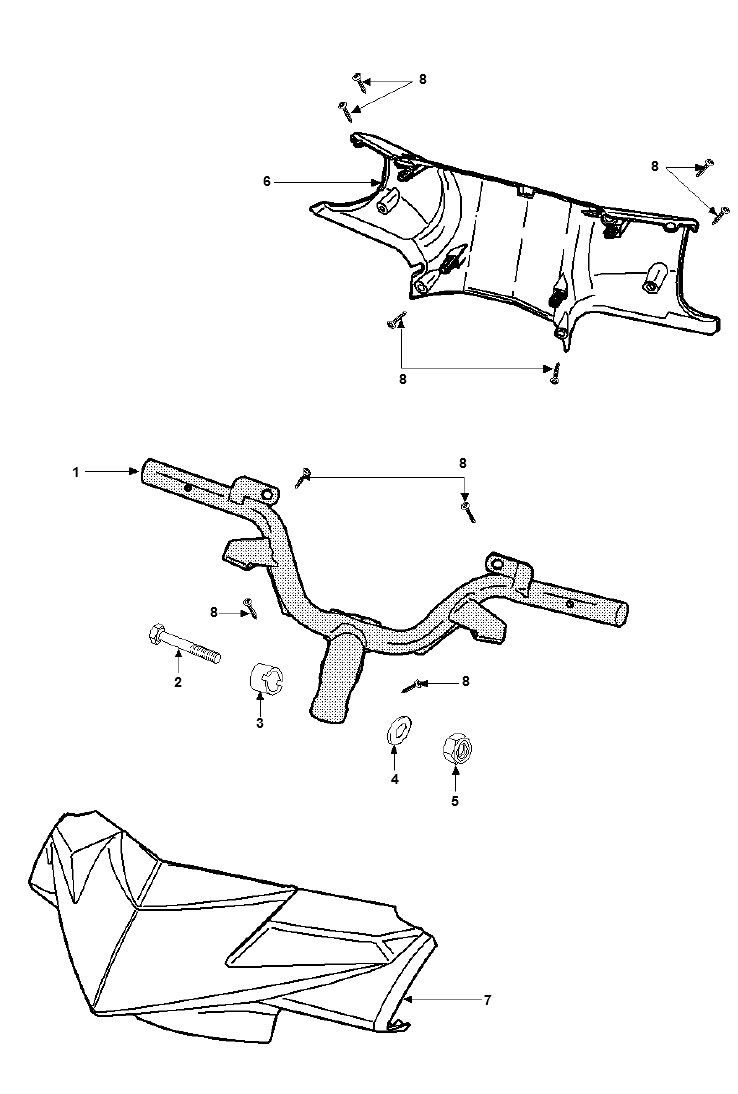 8
6
8
8
1
8
8
2
3
8
4
5
7